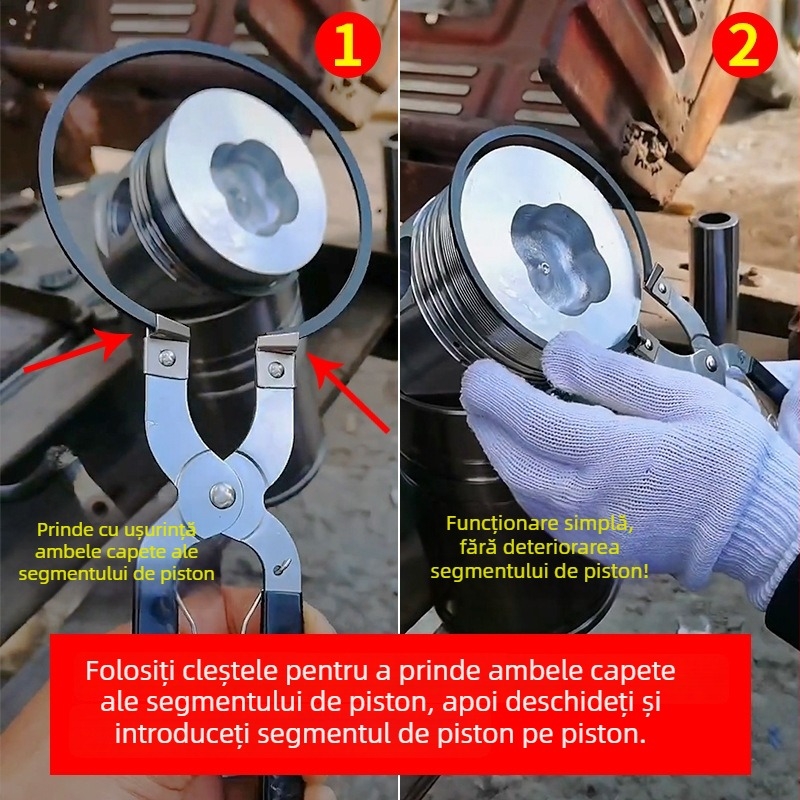 1

2

Prinde cu ușurință ambele capete ale segmentului de piston

Funcționare simplă, fără deteriorarea segmentului de piston!

Folosiți cleștele pentru a prinde ambele capete ale segmentului de piston, apoi deschideți și introduceți segmentul de piston pe piston.