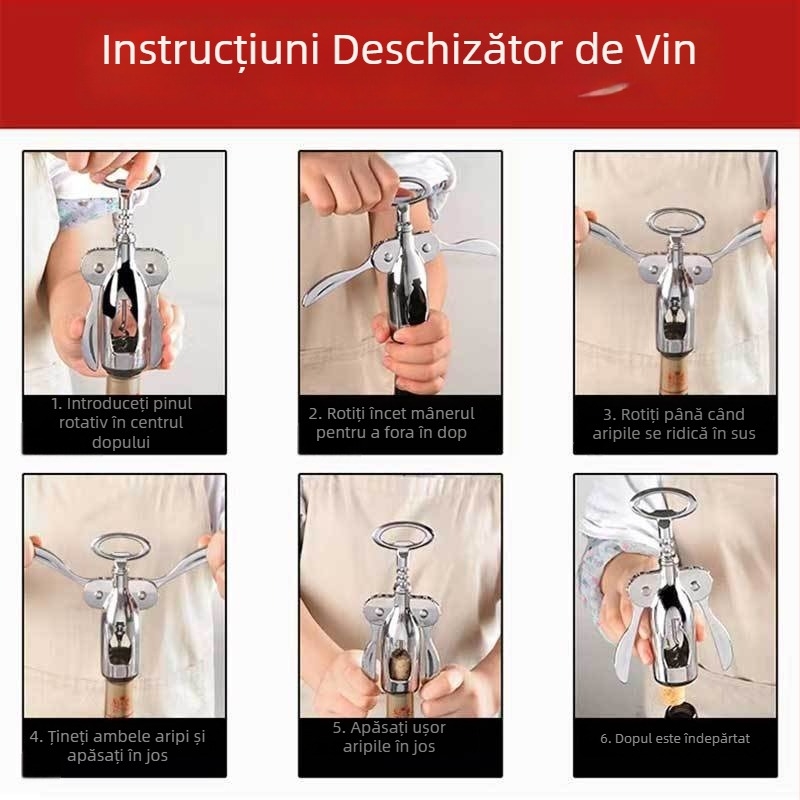 Instrucțiuni Deschizător de Vin

1. Introduceți pinul rotativ în centrul dopului

2. Rotiți încet mânerul pentru a fora în dop

3. Rotiți până când aripile se ridică în sus

4. Țineți ambele aripi și apăsați în jos

5. Apăsați ușor aripile în jos

6. Dopul este îndepărtat