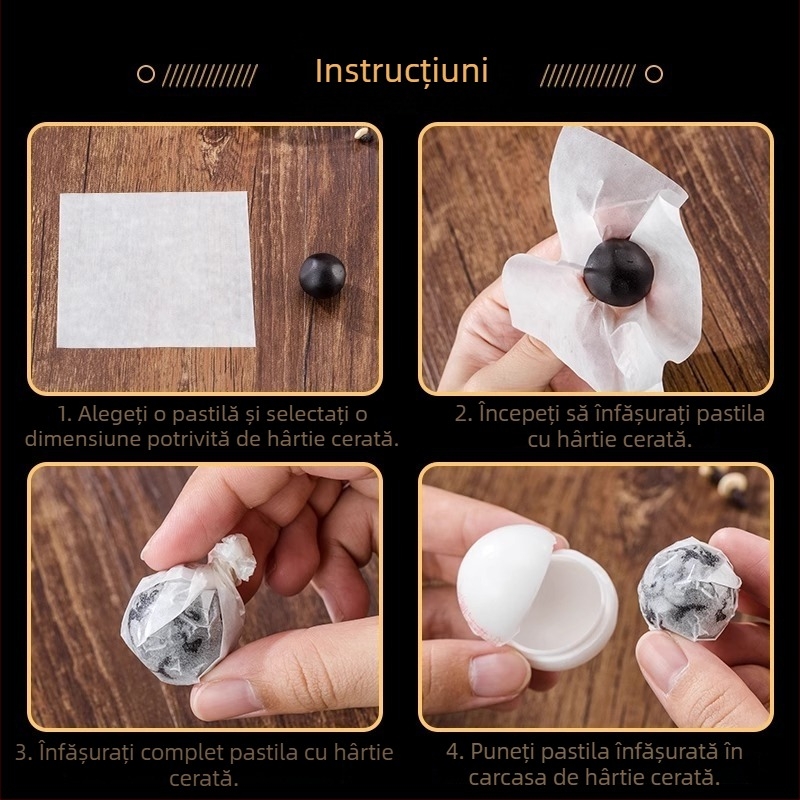 Instrucțiuni

1. Alegeți o pastilă și selectați o dimensiune potrivită de hârtie cerată.

2. Începeți să înfășurați pastila cu hârtie cerată.

3. Înfășurați complet pastila cu hârtie cerată.

4. Puneți pastila înfășurată în carcasa de hârtie cerată.