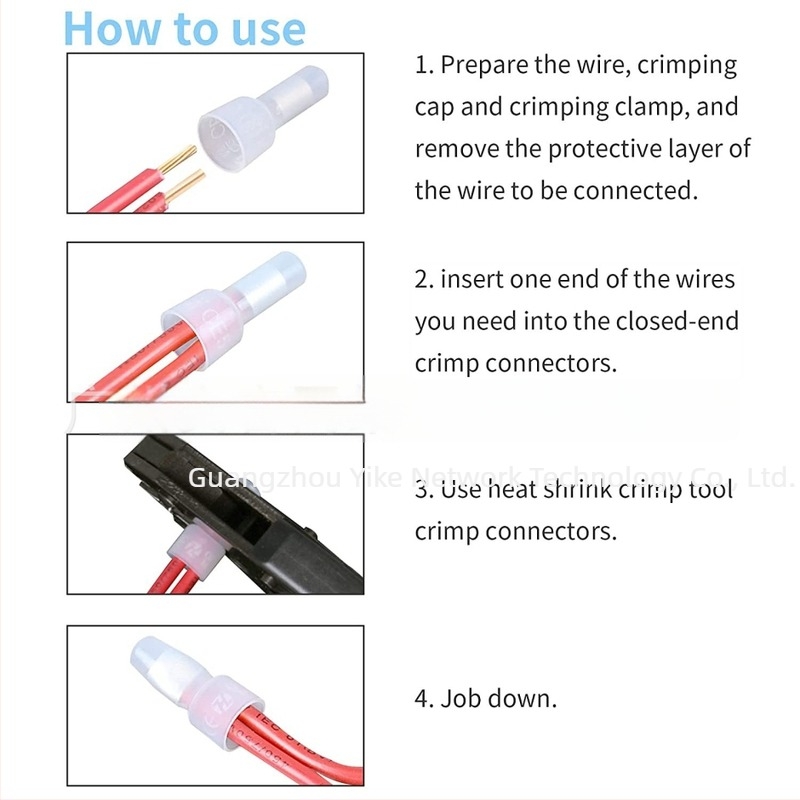 How to use

1. Prepare the wire, crimping cap and crimping clamp, and remove the protective layer of the wire to be connected.

2. insert one end of the wires you need into the closed-end crimp connectors.

Guangzhou Yike Network Technology Co., Ltd.

3. Use heat shrink crimp tool crimp connectors.

4. Job down.