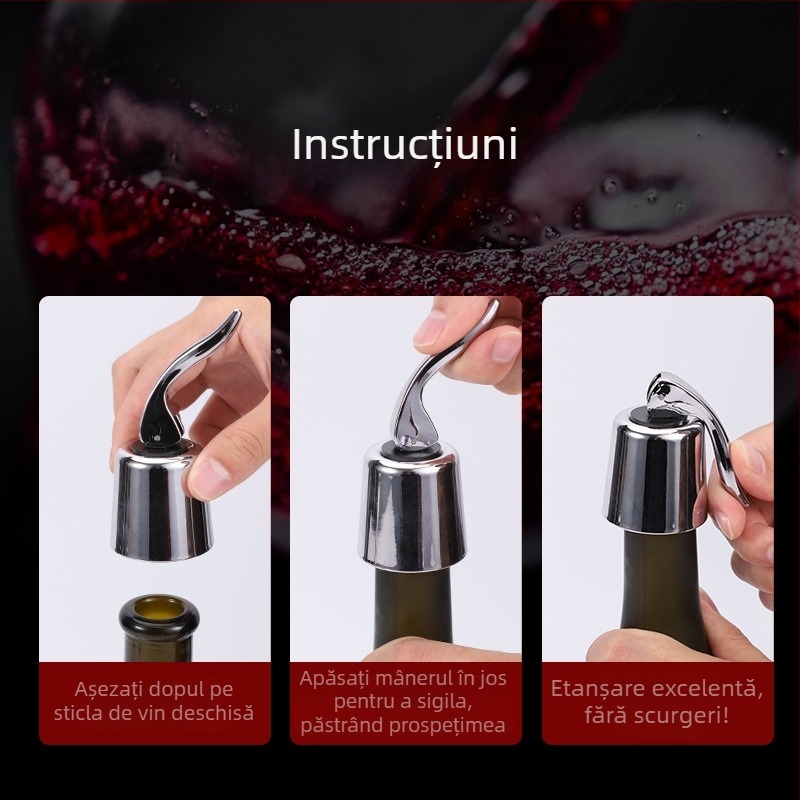 Instrucțiuni

Așezați dopul pe sticla de vin deschisă

Apăsați mânerul în jos pentru a sigila, păstrând prospețimea

Etanșare excelentă, fără scurgeri!