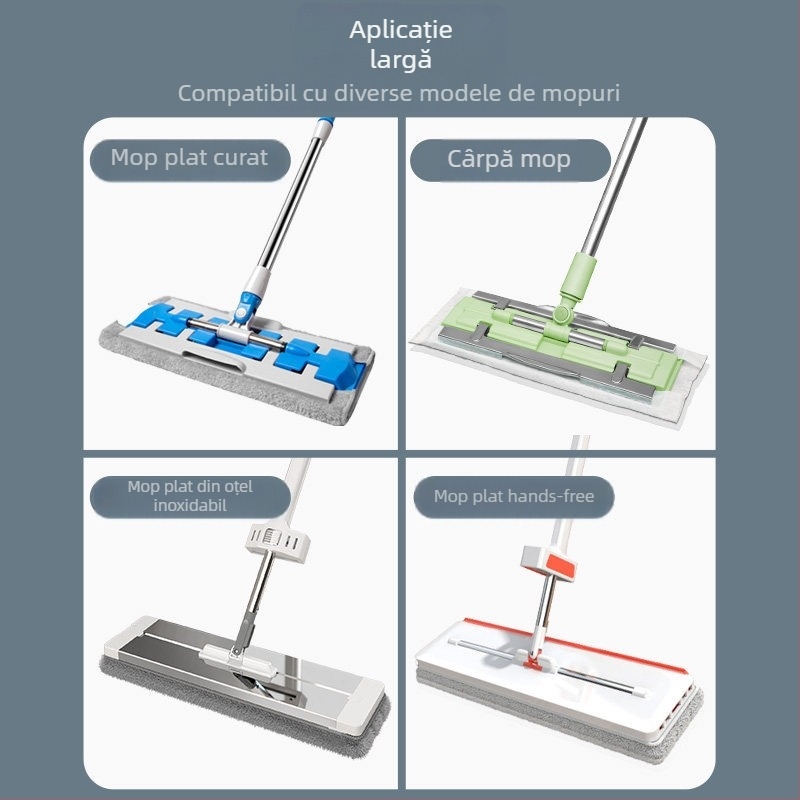 Aplicație largă

Compatibil cu diverse modele de mopuri

Mop plat curat

Cârpă mop

Mop plat din oțel inoxidabil

Mop plat hands-free